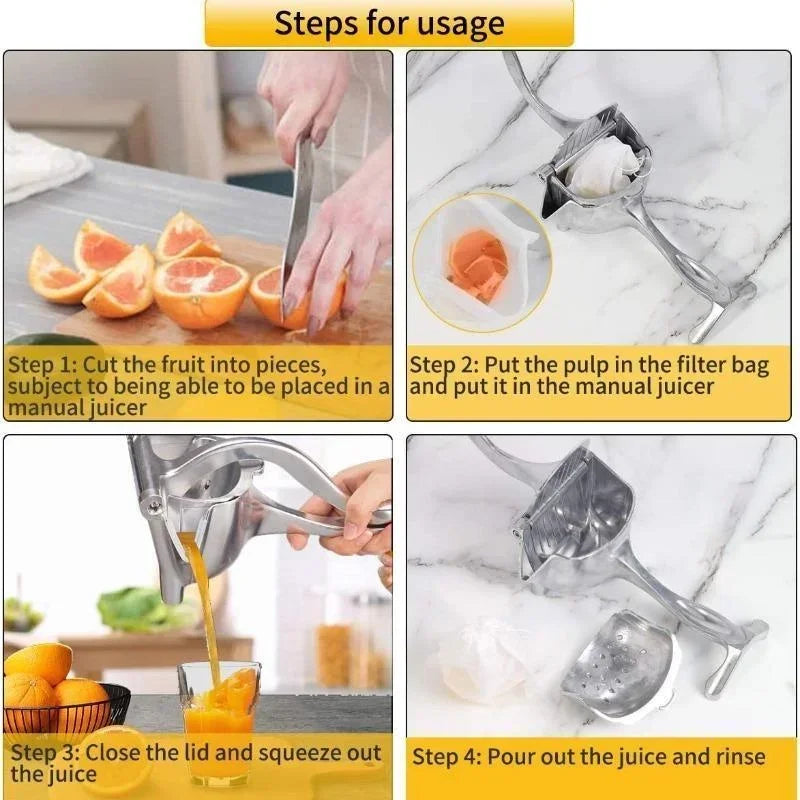 Steps for usage

Step 1: Cut the fruit into pieces, subject to being able to be placed in a manual juicer

Step 2: Put the pulp in the filter bag and put it in the manual juicer

Step 3: Close the lid and squeeze out the juice

Step 4: Pour out the juice and rinse